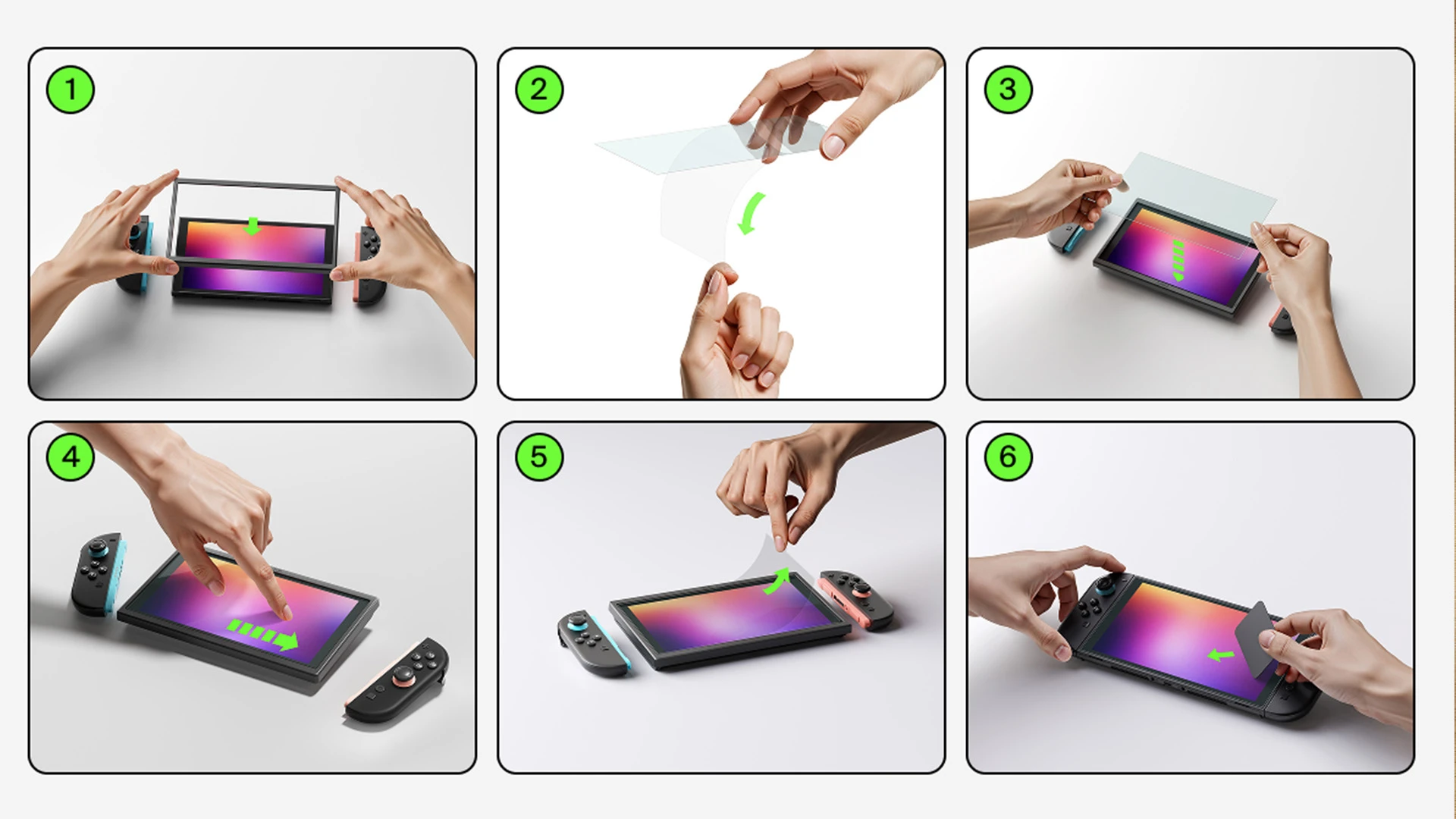 1

2

3

4

5

6